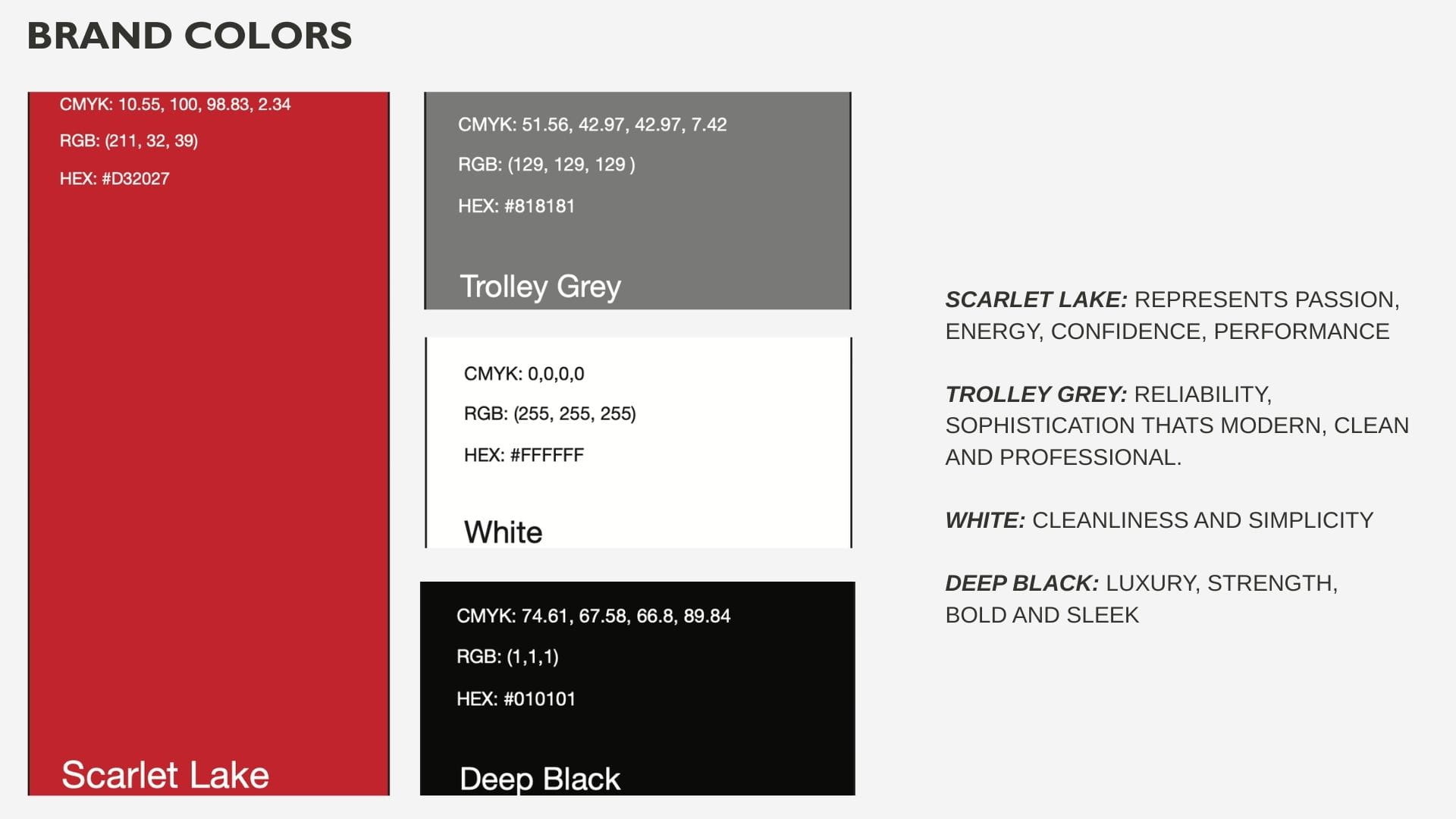 BRAND COLORS

CMYK: 10.55, 100, 98.83, 2.34

RGB: (211, 32, 39)

HEX: #D32027

Scarlet Lake

CMYK: 51.56, 42.97, 42.97, 7.42

RGB: (129, 129, 129 )

HEX: #818181

Trolley Grey

CMYK: 0,0,0,0

RGB: (255, 255, 255)

HEX: #FFFFFF

White

CMYK: 74.61, 67.58, 66.8, 89.84

RGB: (1,1,1)

HEX: #010101

Deep Black

SCARLET LAKE: REPRESENTS PASSION, ENERGY, CONFIDENCE, PERFORMANCE

TROLLEY GREY: RELIABILITY, SOPHISTICATION THATS MODERN, CLEAN AND PROFESSIONAL.

WHITE: CLEANLINESS AND SIMPLICITY

DEEP BLACK: LUXURY, STRENGTH, BOLD AND SLEEK